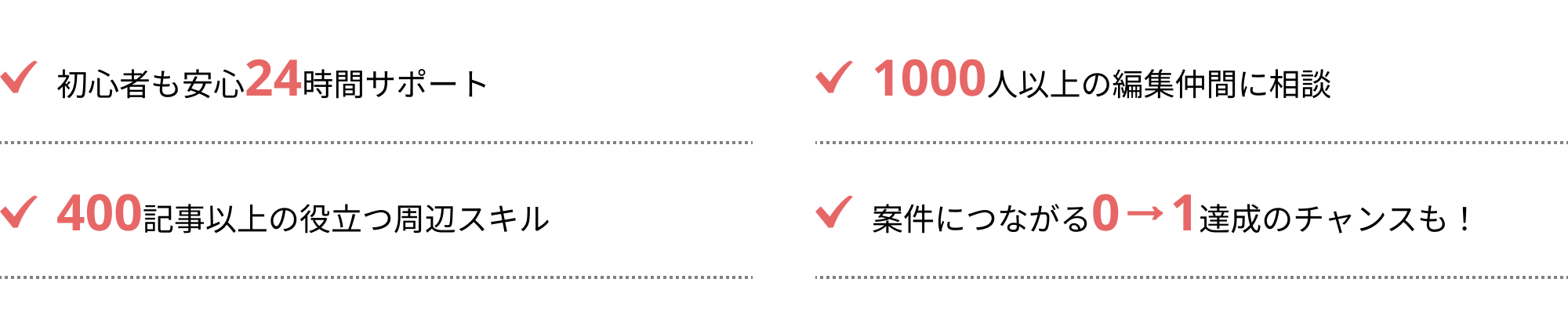 ✓ 初心者も安心24時間サポート

✓ 400記事以上の役立つ周辺スキル

✓ 1000人以上の編集仲間に相談

✓ 案件につながる0→1達成のチャンスも！